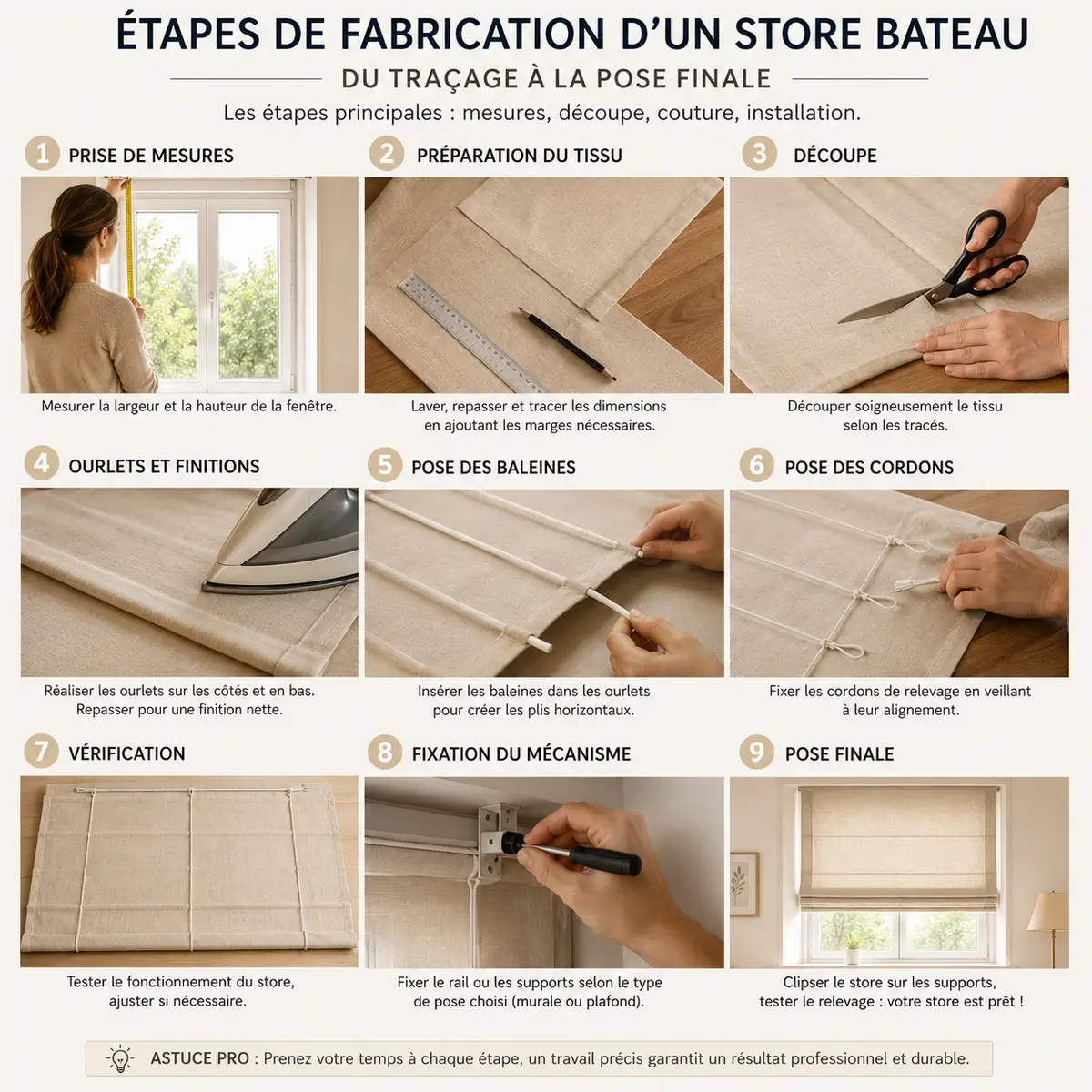 ÉTAPES DE FABRICATION D'UN STORE BATEAU

DU TRAÇAGE À LA POSE FINALE

Les étapes principales : mesures, découpe, couture, installation.

1 PRISE DE MESURES

Mesurer la largeur et la hauteur de la fenêtre.

2 PRÉPARATION DU TISSU

Laver, repasser et tracer les dimensions en ajoutant les marges nécessaires.

3 DÉCOUPE

Découper soigneusement le tissu selon les tracés.

4 OURLETS ET FINITIONS

Réaliser les ourlets sur les côtés et en bas. Repasser pour une finition nette.

5 POSE DES BALEINES

Insérer les baleines dans les ourlets pour créer les plis horizontaux.

6 POSE DES CORDONS

Fixer les cordons de relevage en veillant à leur alignement.

7 VÉRIFICATION

Tester le fonctionnement du store, ajuster si nécessaire.

8 FIXATION DU MÉCANISME

Fixer le rail ou les supports selon le type de pose choisi (murale ou plafond).

9 POSE FINALE

Clipser le store sur les supports, tester le relevage : votre store est prêt !

ASTUCE PRO : Prenez votre temps à chaque étape, un travail précis garantit un résultat professionnel et durable.