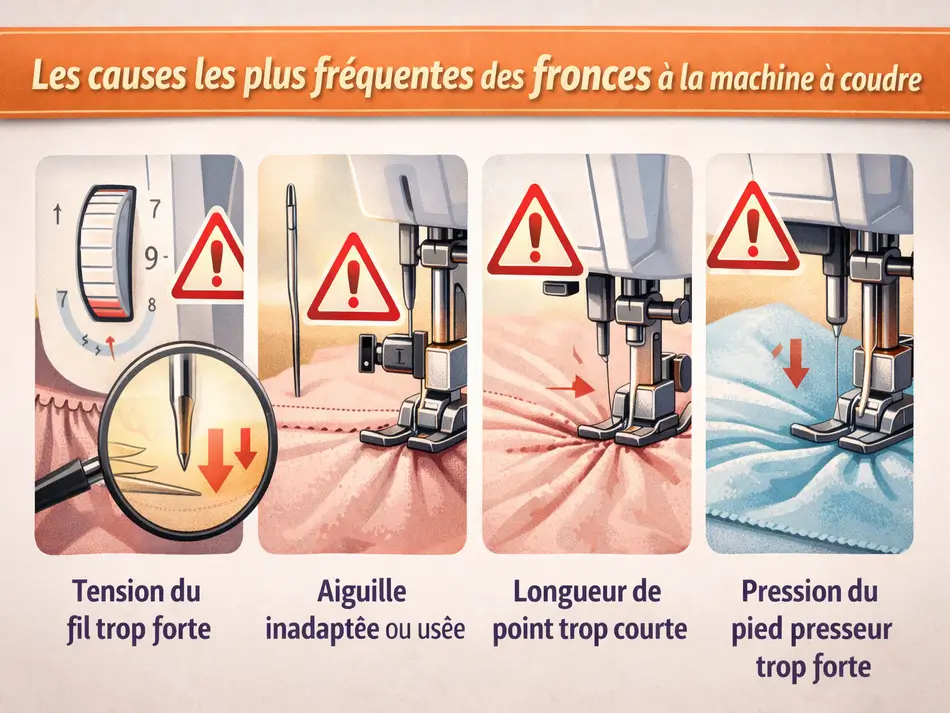 Les causes les plus fréquentes des fronces à la machine à coudre

7
9
7
8

Tension du fil trop forte

Aiguille inadaptée ou usée

Longueur de point trop courte

Pression du pied presseur trop forte