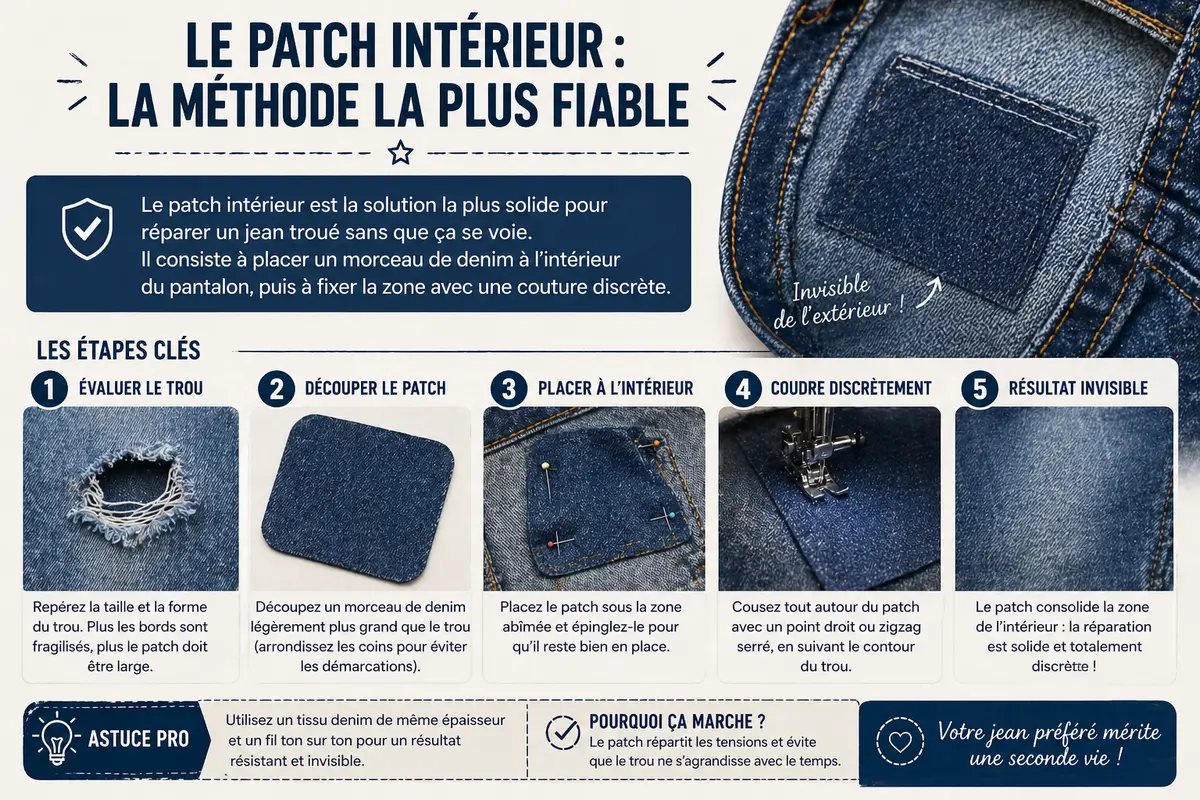 LE PATCH INTÉRIEUR :
LA MÉTHODE LA PLUS FIABLE

Le patch intérieur est la solution la plus solide pour réparer un jean troué sans que ça se voie.
Il consiste à placer un morceau de denim à l'intérieur du pantalon, puis à fixer la zone avec une couture discrète.

Invisible de l'extérieur !

LES ÉTAPES CLÉS

1 ÉVALUER LE TROU
Repérez la taille et la forme du trou. Plus les bords sont fragilisés, plus le patch doit être large.

2 DÉCOUPER LE PATCH
Découpez un morceau de denim légèrement plus grand que le trou (arrondissez les coins pour éviter les démarcations).

3 PLACER À L'INTÉRIEUR
Placez le patch sous la zone abîmée et épinglez-le pour qu'il reste bien en place.

4 COUDRE DISCRÈTEMENT
Cousez tout autour du patch avec un point droit ou zigzag serré, en suivant le contour du trou.

5 RÉSULTAT INVISIBLE
Le patch consolide la zone de l'intérieur : la réparation est solide et totalement discrète !

ASTUCE PRO
Utilisez un tissu denim de même épaisseur et un fil ton sur ton pour un résultat résistant et invisible.

POURQUOI ÇA MARCHE ?
Le patch répartit les tensions et évite que le trou ne s'agrandisse avec le temps.

Votre jean préféré mérite une seconde vie !